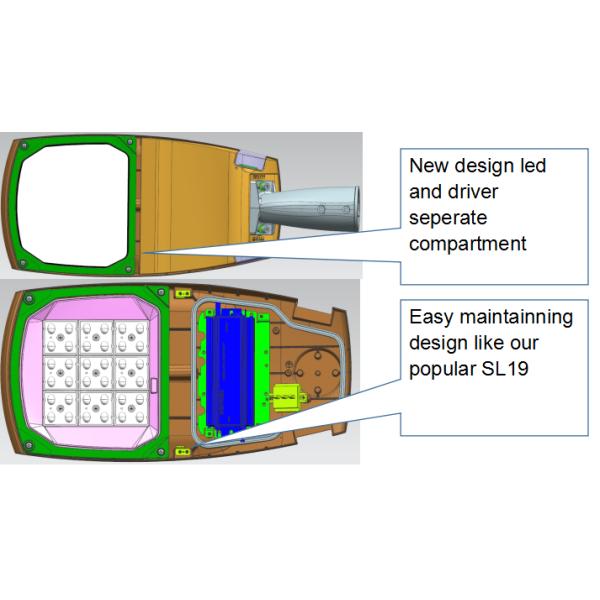 New design led and driver seperate compartment

Easy maintainning design like our popular SL19