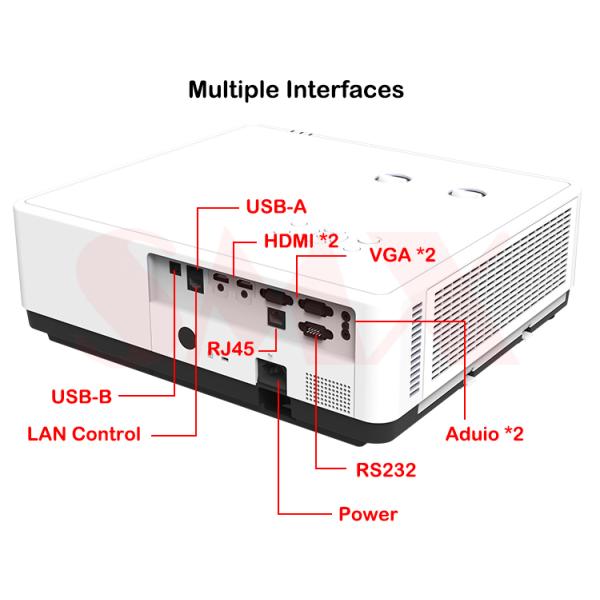 Multiple Interfaces

USB-A

HDMI *2

VGA *2

RJ45

USB-B

LAN Control

Aduio *2

RS232

Power