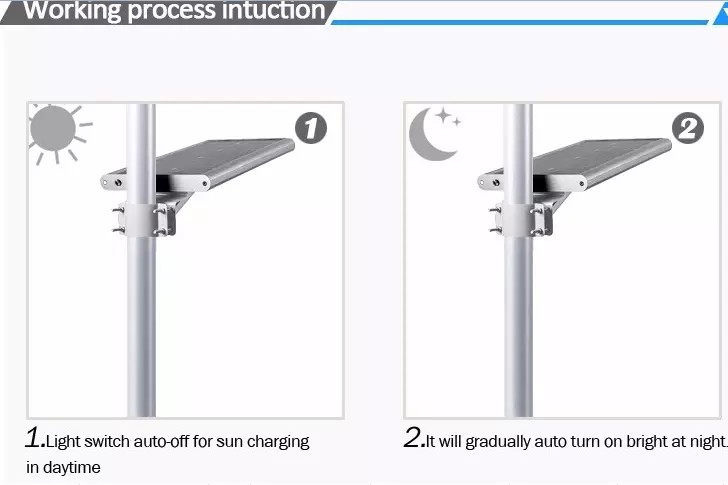 Working process intuction

1

2

1.Light switch auto-off for sun charging in daytime

2.It will gradually auto turn on bright at night.