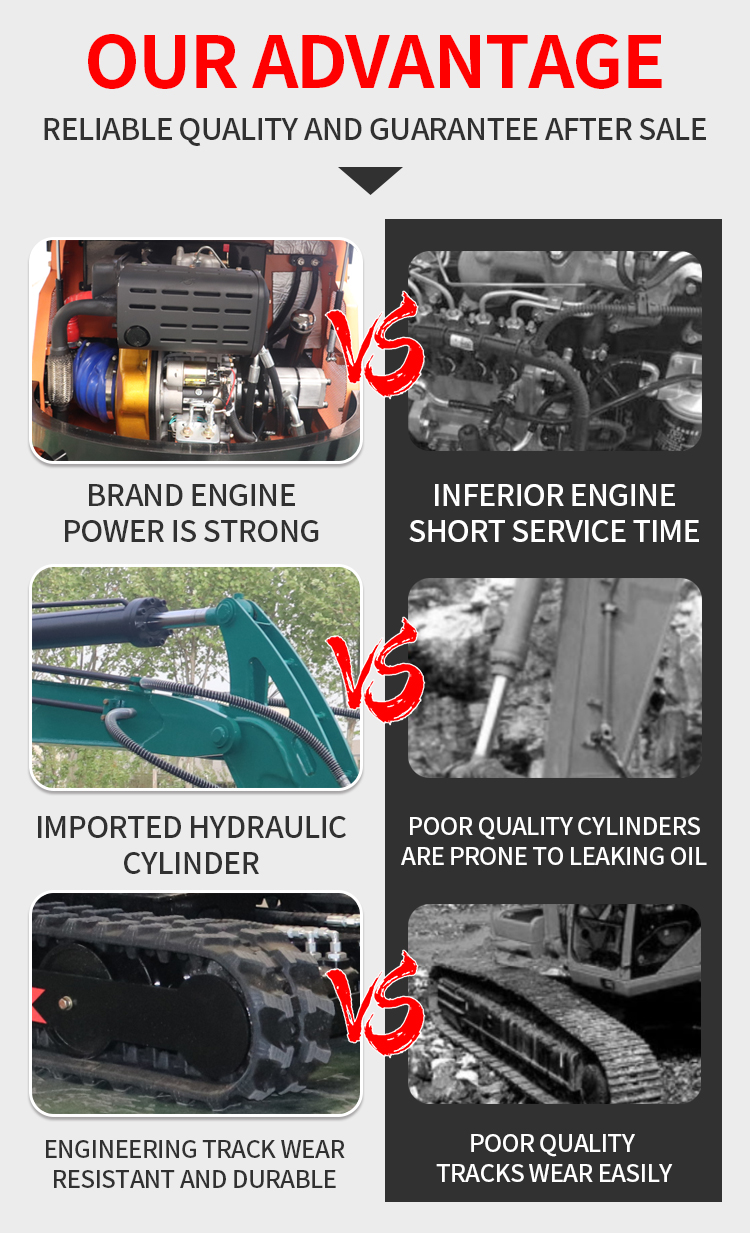 OUR ADVANTAGE

RELIABLE QUALITY AND GUARANTEE AFTER SALE

VS

BRAND ENGINE POWER IS STRONG

INFERIOR ENGINE SHORT SERVICE TIME

VS

IMPORTED HYDRAULIC CYLINDER

POOR QUALITY CYLINDERS ARE PRONE TO LEAKING OIL

VS

ENGINEERING TRACK WEAR RESISTANT AND DURABLE

POOR QUALITY TRACKS WEAR EASILY