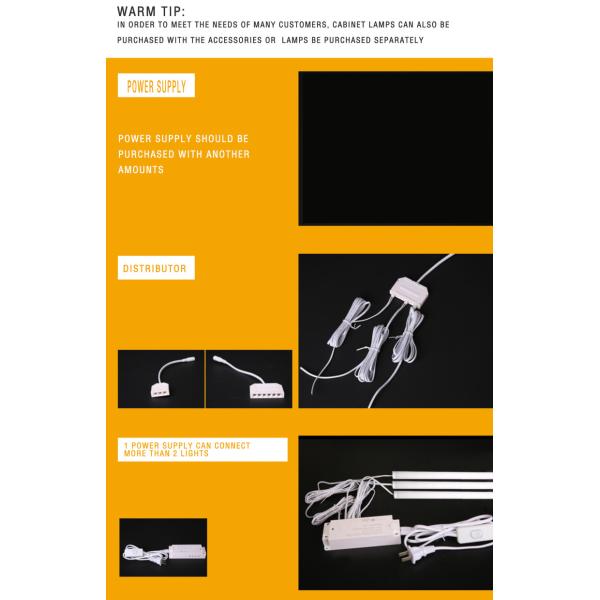 WARM TIP:
IN ORDER TO MEET THE NEEDS OF MANY CUSTOMERS, CABINET LAMPS CAN ALSO BE PURCHASED WITH THE ACCESSORIES OR LAMPS BE PURCHASED SEPARATELY

POWER SUPPLY

POWER SUPPLY SHOULD BE PURCHASED WITH ANOTHER AMOUNTS

DISTRIBUTOR

1 POWER SUPPLY CAN CONNECT MORE THAN 2 LIGHTS