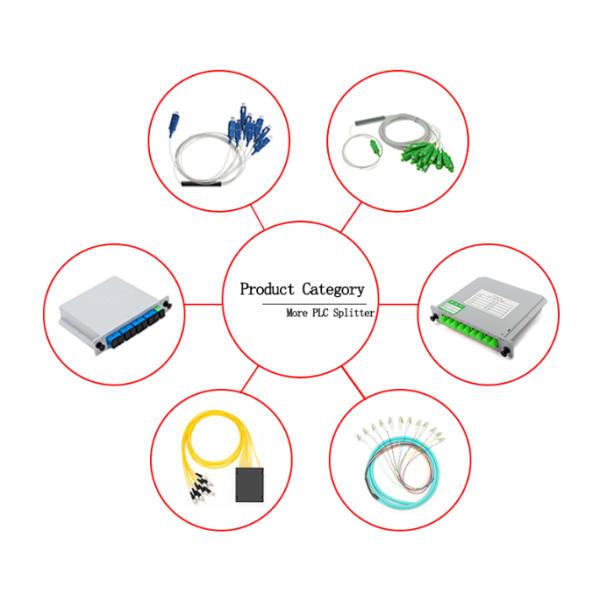 Product Category

More PLC Splitter