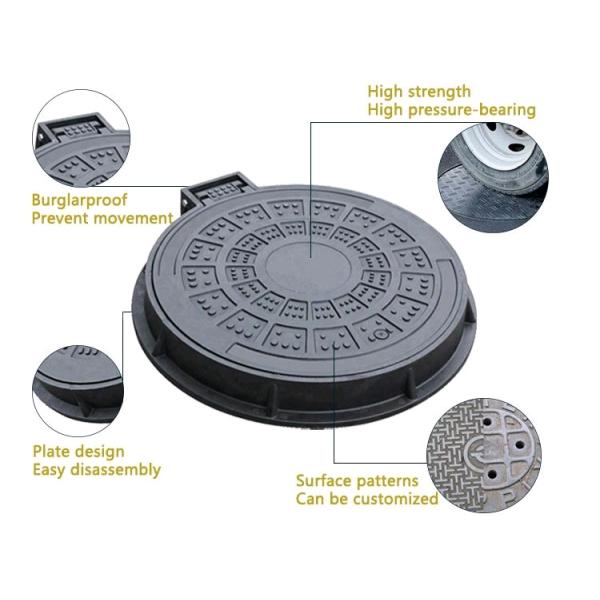 High strength
High pressure-bearing

Burglarproof
Prevent movement

Plate design
Easy disassembly

Surface patterns
Can be customized