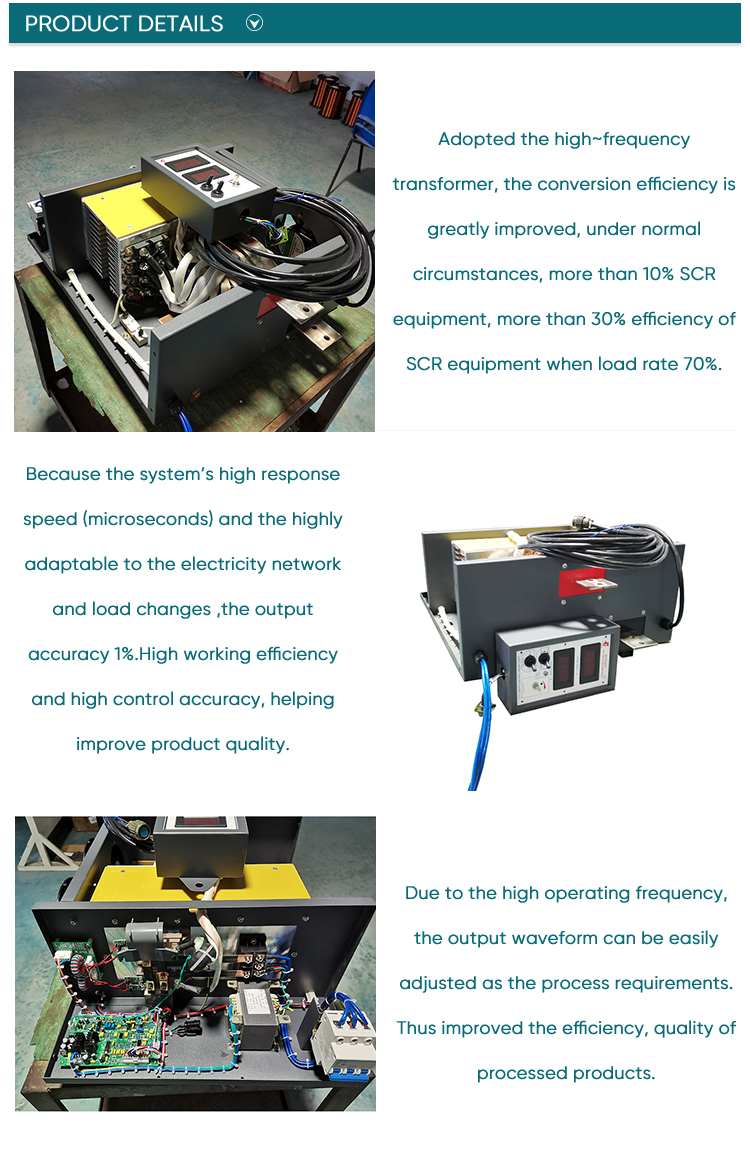 PRODUCT DETAILS

Adopted the high~frequency transformer, the conversion efficiency is greatly improved, under normal circumstances, more than 10% SCR equipment, more than 30% efficiency of SCR equipment when load rate 70%.

Because the system's high response speed (microseconds) and the highly adaptable to the electricity network and load changes ,the output accuracy 1%.High working efficiency and high control accuracy, helping improve product quality.

Due to the high operating frequency, the output waveform can be easily adjusted as the process requirements. Thus improved the efficiency, quality of processed products.