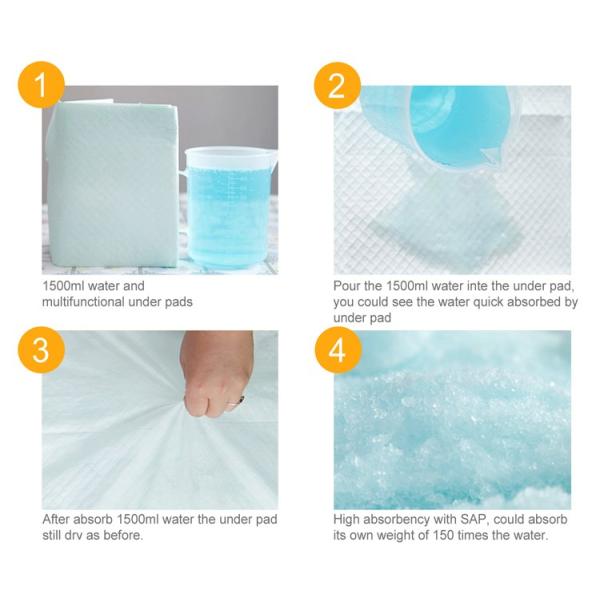 1

1500ml water and multifunctional under pads

2

Pour the 1500ml water inte the under pad, you could see the water quick absorbed by under pad

3

After absorb 1500ml water the under pad still drv as before.

4

High absorbency with SAP, could absorb its own weight of 150 times the water.