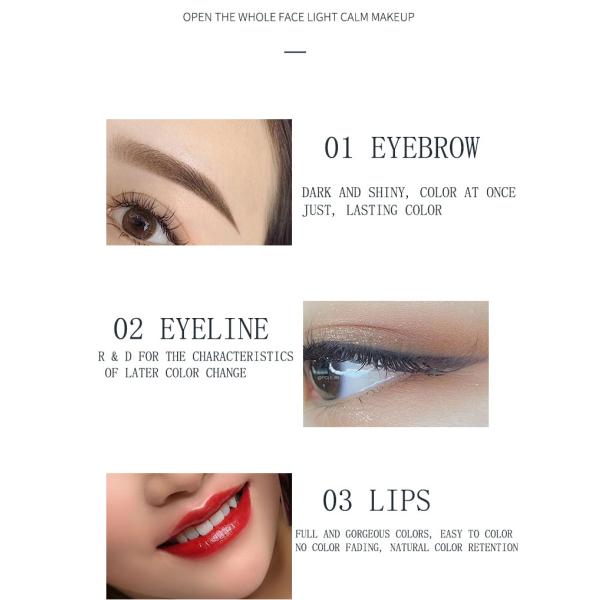 OPEN THE WHOLE FACE LIGHT CALM MAKEUP

01 EYEBROW

DARK AND SHINY, COLOR AT ONCE JUST, LASTING COLOR

02 EYELINE

R & D FOR THE CHARACTERISTICS OF LATER COLOR CHANGE

03 LIPS

FULL AND GORGEOUS COLORS, EASY TO COLOR NO COLOR FADING, NATURAL COLOR RETENTION