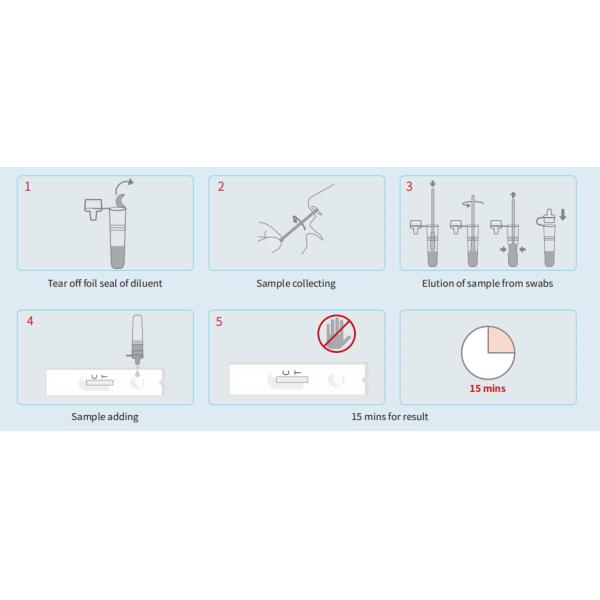 1

Tear off foil seal of diluent

2

Sample collecting

3

Elution of sample from swabs

4

C T

Sample adding

5

C T

15 mins

15 mins for result