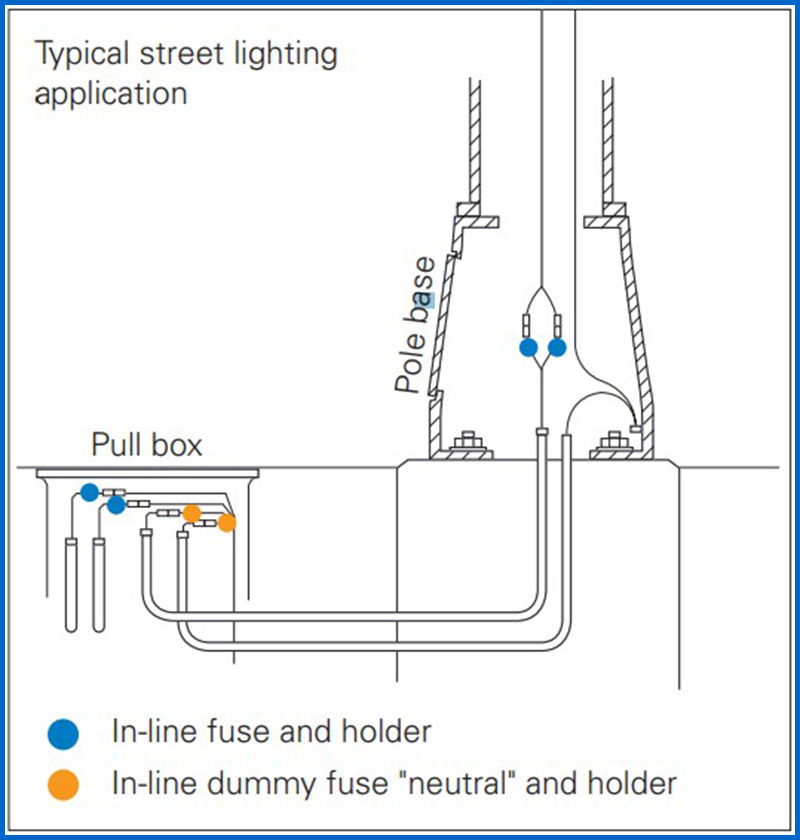 Typical street lighting application

Pole base

Pull box

In-line fuse and holder

In-line dummy fuse "neutral" and holder