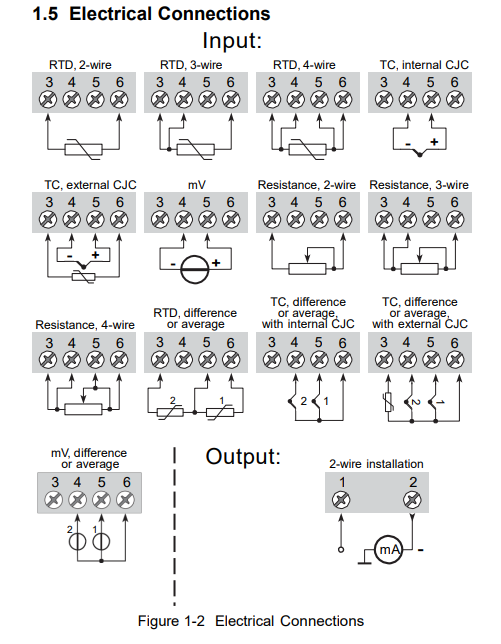 1.5 Electrical Connections

Input:

RTD, 2-wire
3 4 5 6

RTD, 3-wire
3 4 5 6

RTD, 4-wire
3 4 5 6

TC, internal CJC
3 4 5 6
- +

TC, external CJC
3 4 5 6
- +

mV
3 4 5 6
- +

Resistance, 2-wire
3 4 5 6

Resistance, 3-wire
3 4 5 6

Resistance, 4-wire
3 4 5 6

RTD, difference or average
3 4 5 6
2 1

TC, difference or average, with internal CJC
3 4 5 6
2 1

TC, difference or average, with external CJC
3 4 5 6
2 1

mV, difference or average
3 4 5 6
2 1

Output:

2-wire installation
1 2
mA -

Figure 1-2 Electrical Connections