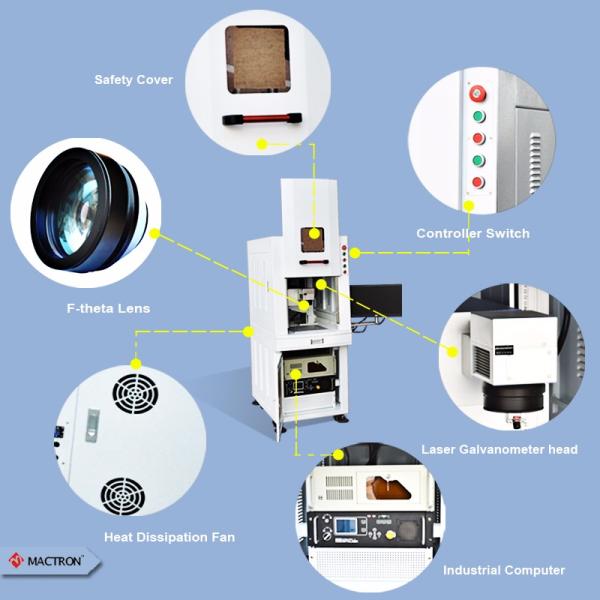 Safety Cover

Controller Switch

F-theta Lens

Laser Galvanometer head

Heat Dissipation Fan

Industrial Computer

MACTRON