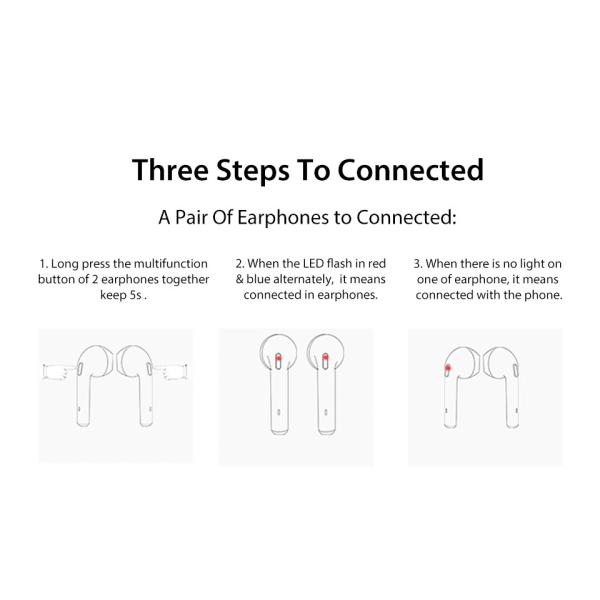 Three Steps To Connected

A Pair Of Earphones to Connected:

1. Long press the multifunction button of 2 earphones together keep 5s .

2. When the LED flash in red & blue alternately,  it means connected in earphones.

3. When there is no light on one of earphone, it means connected with the phone.