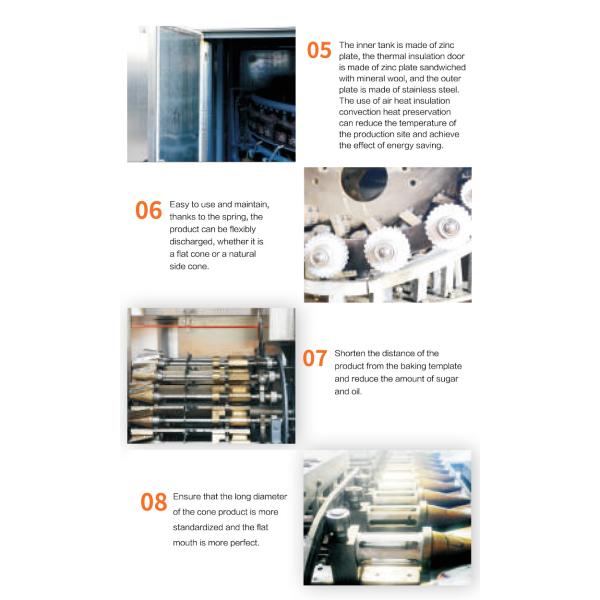 05 The inner tank is made of zinc plate, the thermal insulation door is made of zinc plate sandwiched with mineral wool, and the outer plate is made of stainless steel. The use of air heat insulation convection heat preservation can reduce the temperature of the production site and achieve the effect of energy saving.

06 Easy to use and maintain, thanks to the spring, the product can be flexibly discharged, whether it is a flat cone or a natural side cone.

07 Shorten the distance of the product from the baking template and reduce the amount of sugar and oil.

08 Ensure that the long diameter of the cone product is more standardized and the flat mouth is more perfect.