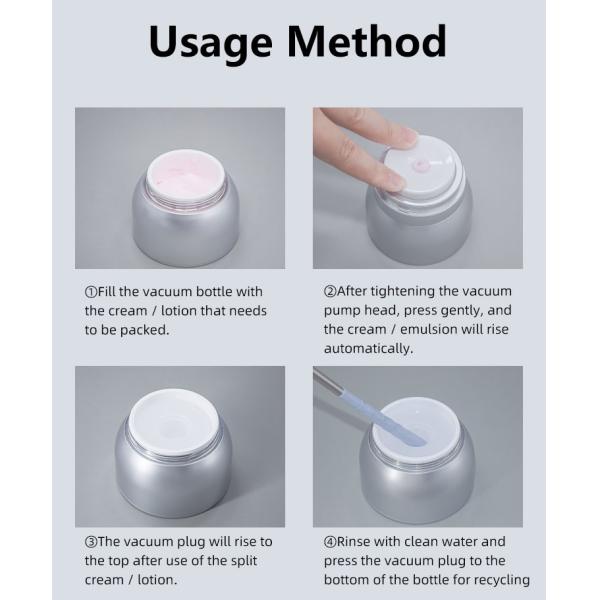 Usage Method

①Fill the vacuum bottle with the cream / lotion that needs to be packed.

②After tightening the vacuum pump head, press gently, and the cream / emulsion will rise automatically.

③The vacuum plug will rise to the top after use of the split cream / lotion.

④Rinse with clean water and press the vacuum plug to the bottom of the bottle for recycling