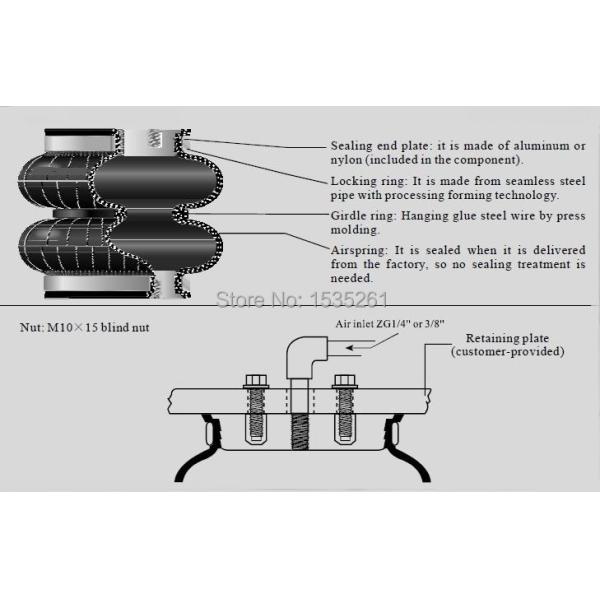 Sealing end plate: it is made of aluminum or nylon (included in the component).

Locking ring: It is made from seamless steel pipe with processing forming technology.

Girdle ring: Hanging glue steel wire by press molding.

Airspring: It is sealed when it is delivered from the factory, so no sealing treatment is needed.

Store No: 1535261

Nut: M10×15 blind nut

Air inlet ZG1/4" or 3/8"

Retaining plate (customer-provided)