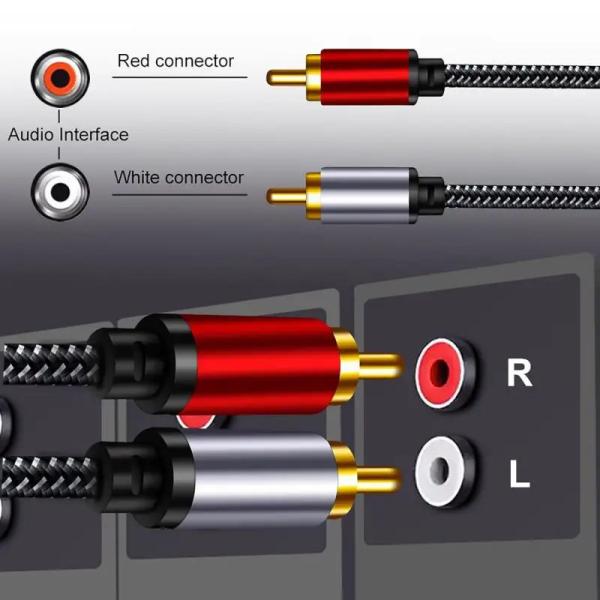 Red connector

Audio Interface

White connector

R

L