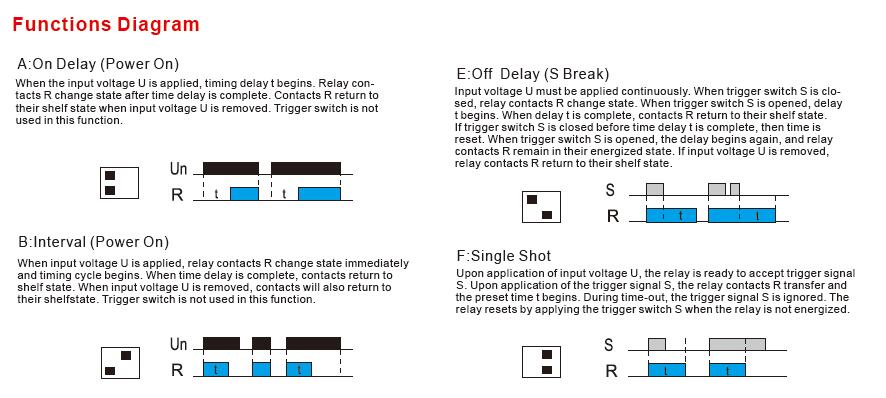 Functions Diagram

A:On Delay (Power On)

When the input voltage U is applied, timing delay t begins. Relay contacts R change state after time delay is complete. Contacts R return to their shelf state when input voltage U is removed. Trigger switch is not used in this function.

Un
R t t

B:Interval (Power On)

When input voltage U is applied, relay contacts R change state immediately and timing cycle begins. When time delay is complete, contacts return to shelf state. When input voltage U is removed, contacts will also return to their shelfstate. Trigger switch is not used in this function.

Un
R t t t

E:Off Delay (S Break)

Input voltage U must be applied continuously. When trigger switch S is closed, relay contacts R change state. When trigger switch S is opened, delay t begins. When delay t is complete, contacts R return to their shelf state. If trigger switch S is closed before time delay t is complete, then time is reset. When trigger switch S is opened, the delay begins again, and relay contacts R remain in their energized state. If input voltage U is removed, relay contacts R return to their shelf state.

S
R t t

F:Single Shot

Upon application of input voltage U, the relay is ready to accept trigger signal S. Upon application of the trigger signal S, the relay contacts R transfer and the preset time t begins. During time-out, the trigger signal S is ignored. The relay resets by applying the trigger switch S when the relay is not energized.

S
R t t