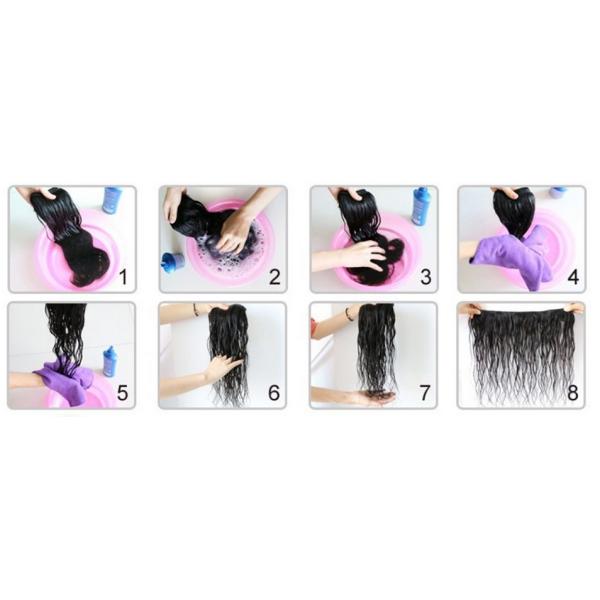 1

2

3

4

5

6

7

8