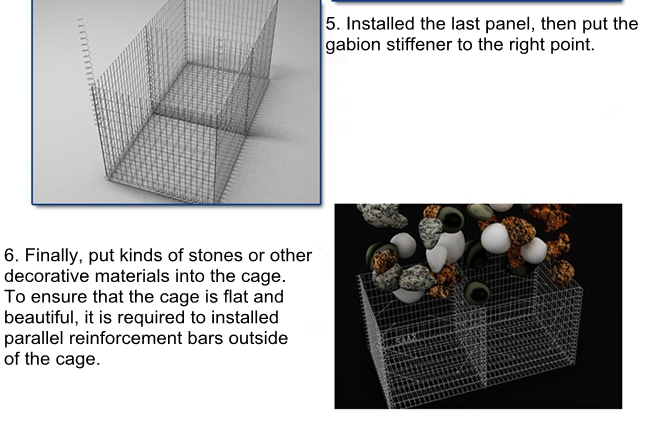 5. Installed the last panel, then put the gabion stiffener to the right point.

6. Finally, put kinds of stones or other decorative materials into the cage. To ensure that the cage is flat and beautiful, it is required to installed parallel reinforcement bars outside of the cage.