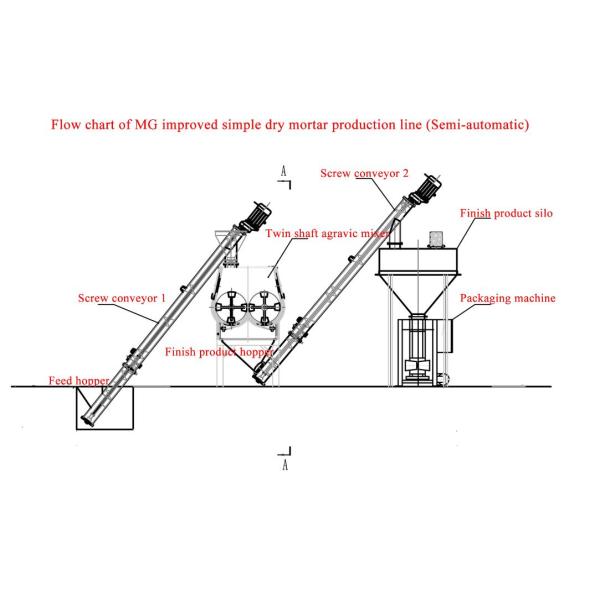 Flow chart of MG improved simple dry mortar production line (Semi-automatic)

A

Screw conveyor 2

Finish product silo

Twin shaft agravic mixer

Screw conveyor 1

Packaging machine

Finish product hopper

Feed hopper

A