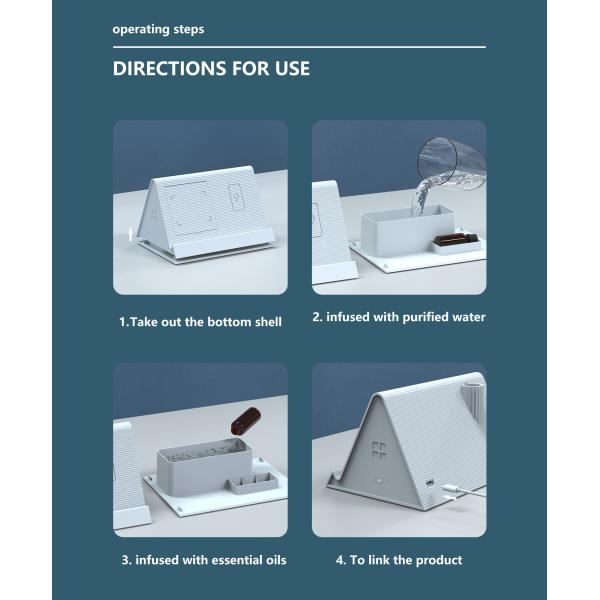 operating steps

DIRECTIONS FOR USE

1.Take out the bottom shell

2. infused with purified water

3. infused with essential oils

4. To link the product