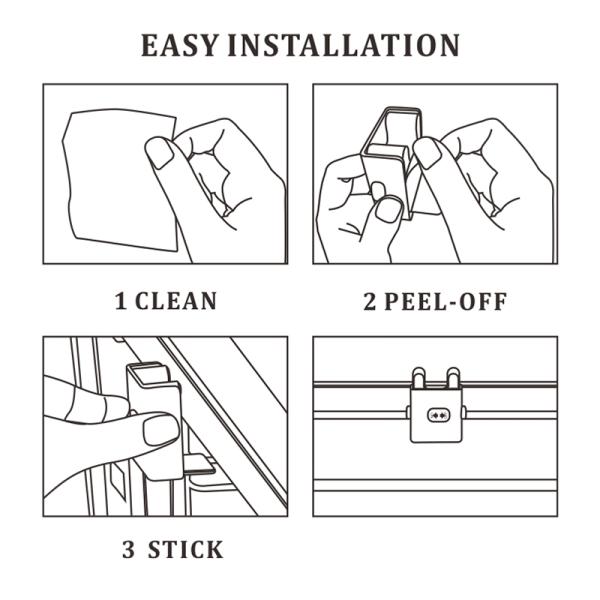 EASY INSTALLATION

1 CLEAN

2 PEEL-OFF

3 STICK