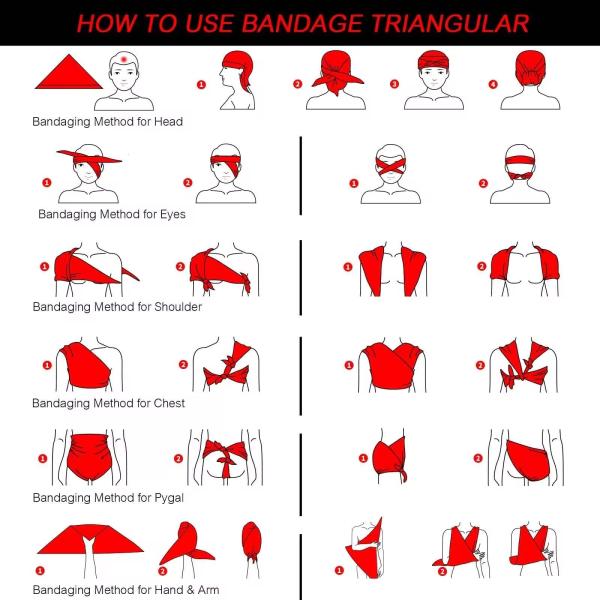 HOW TO USE BANDAGE TRIANGULAR

1 2 3 4

Bandaging Method for Head

1 2 1 2

Bandaging Method for Eyes

1 2 1 2

Bandaging Method for Shoulder

1 2 1 2

Bandaging Method for Chest

1 2 1 2

Bandaging Method for Pygal

1 2 1 2

Bandaging Method for Hand & Arm