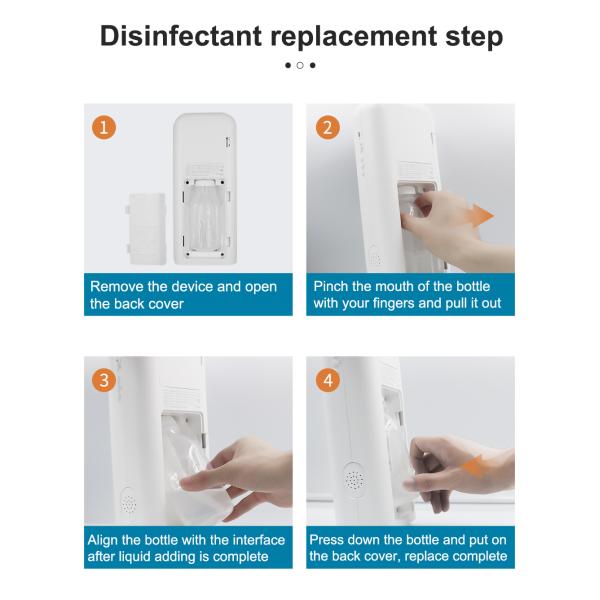 Disinfectant replacement step

1

Remove the device and open the back cover

2

Pinch the mouth of the bottle with your fingers and pull it out

3

Align the bottle with the interface after liquid adding is complete

4

Press down the bottle and put on the back cover, replace complete