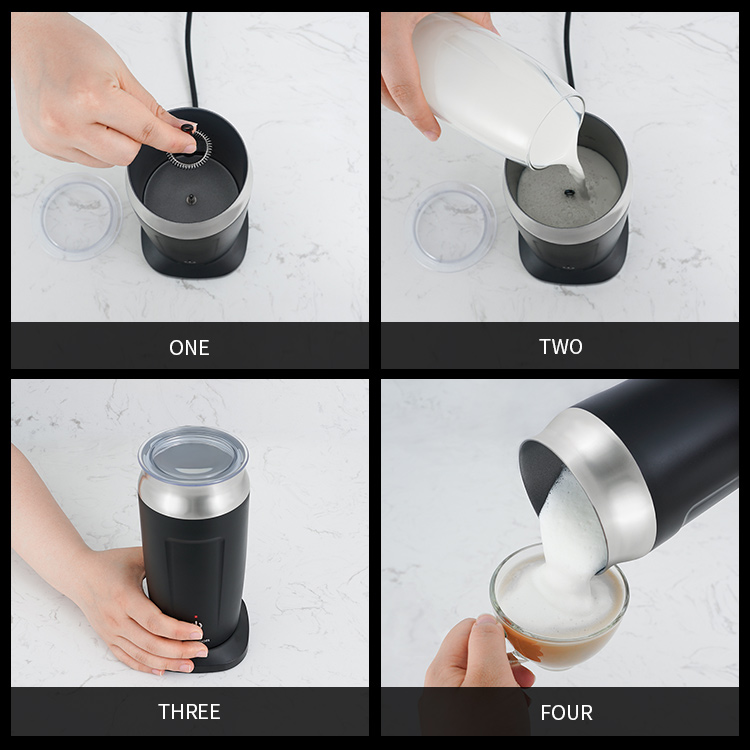 ONE

TWO

THREE

FOUR