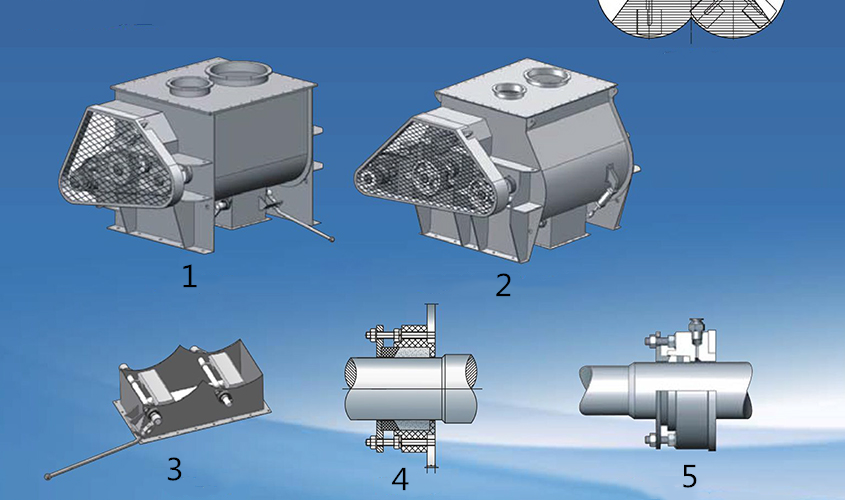 1

2

3

4

5