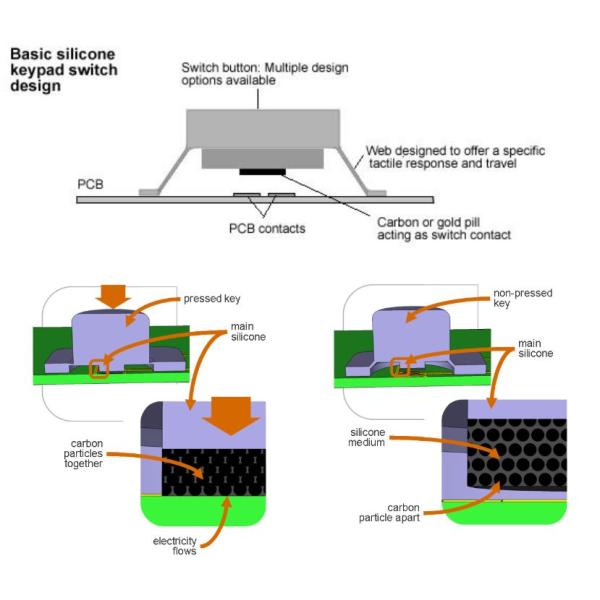 Basic silicone keypad switch design

Switch button: Multiple design options available

Web designed to offer a specific tactile response and travel

PCB

PCB contacts

Carbon or gold pill acting as switch contact

pressed key

main silicone

carbon particles together

electricity flows

non-pressed key

main silicone

silicone medium

carbon particle apart