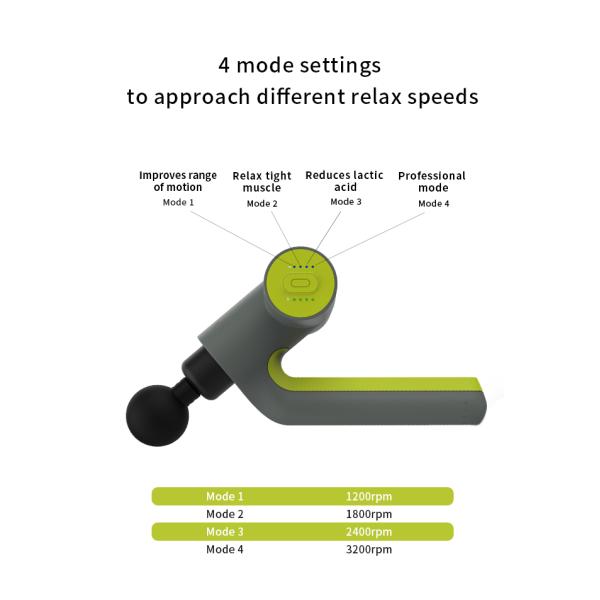 4 mode settings
to approach different relax speeds

Improves range of motion
Mode 1

Relax tight muscle
Mode 2

Reduces lactic acid
Mode 3

Professional mode
Mode 4

| Mode 1 | 1200rpm |
|---|---|
| Mode 2 | 1800rpm |
| Mode 3 | 2400rpm |
| Mode 4 | 3200rpm |