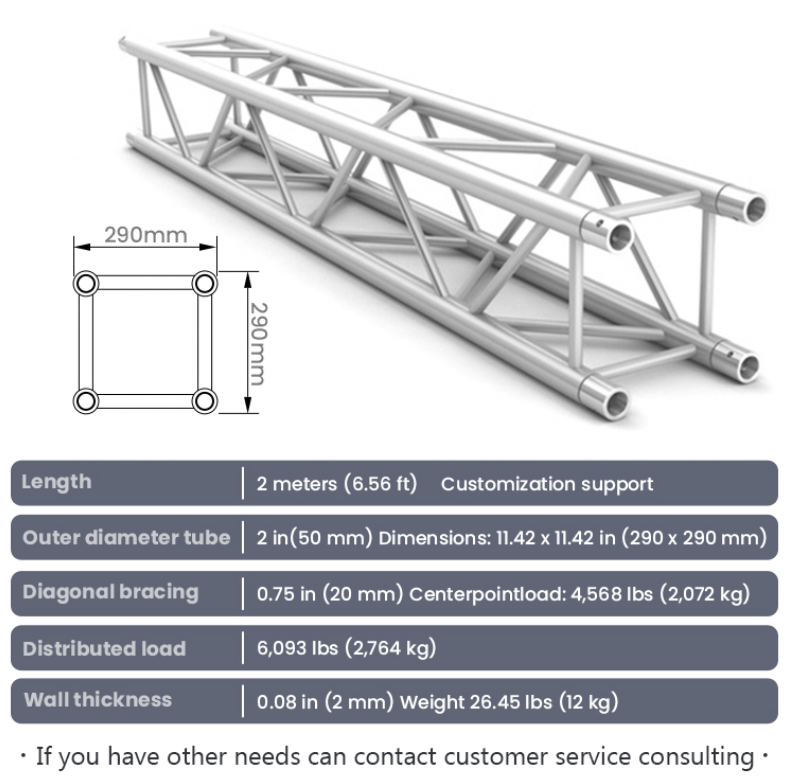 290mm

290mm

| Length | 2 meters (6.56 ft) Customization support |
|---|---|
| Outer diameter tube | 2 in(50 mm) Dimensions: 11.42 x 11.42 in (290 x 290 mm) |
| Diagonal bracing | 0.75 in (20 mm) Centerpointload: 4,568 lbs (2,072 kg) |
| Distributed load | 6,093 lbs (2,764 kg) |
| Wall thickness | 0.08 in (2 mm) Weight 26.45 lbs (12 kg) |

· If you have other needs can contact customer service consulting ·