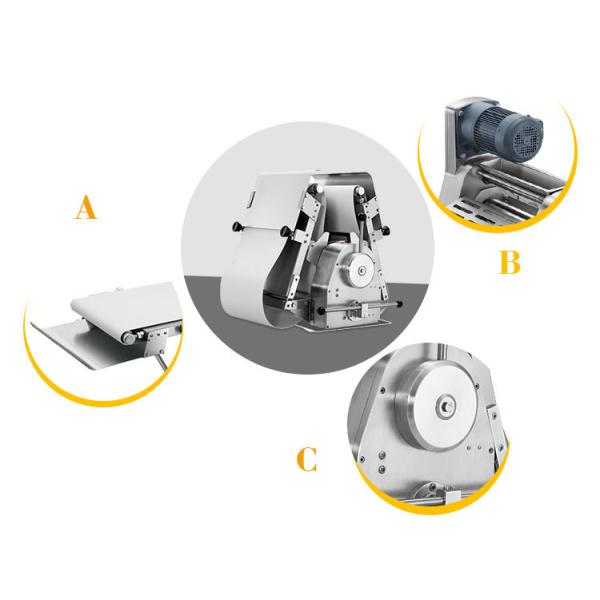 A

B

C