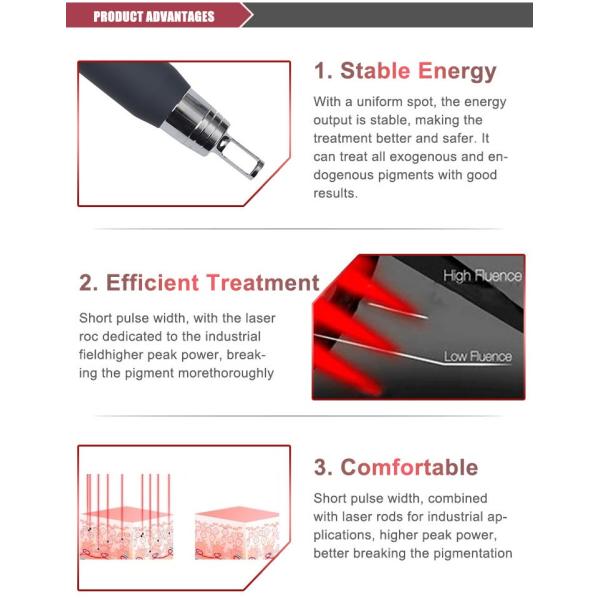 PRODUCT ADVANTAGES

1. Stable Energy

With a uniform spot, the energy output is stable, making the treatment better and safer. It can treat all exogenous and endogenous pigments with good results.

2. Efficient Treatment

Short pulse width, with the laser roc dedicated to the industrial fieldhigher peak power, breaking the pigment morethoroughly

High Fluence

Low Fluence

3. Comfortable

Short pulse width, combined with laser rods for industrial applications, higher peak power, better breaking the pigmentation