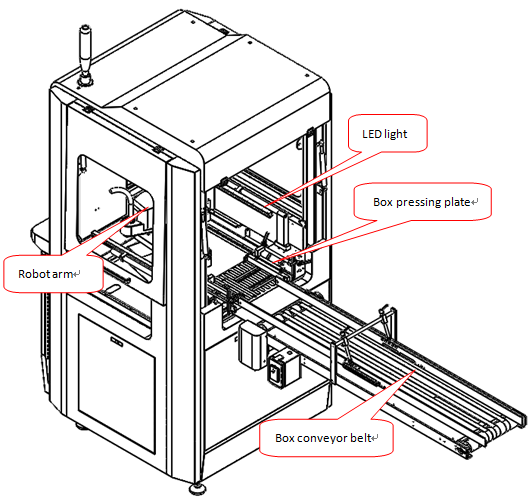 LED light

Box pressing plate

Robot arm

Box conveyor belt