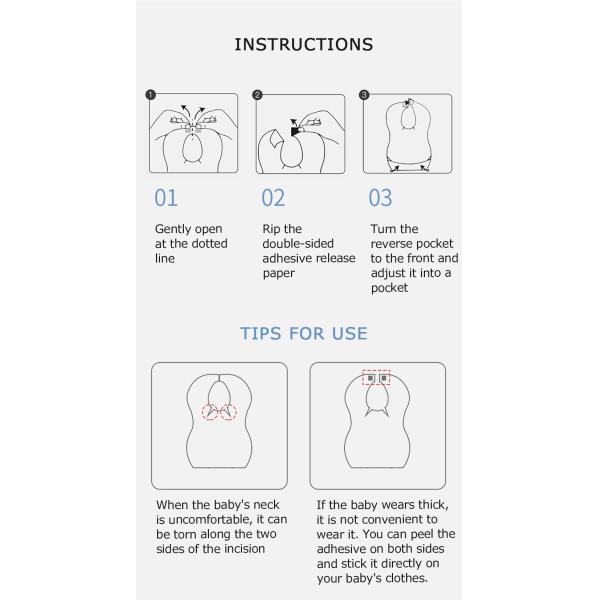 INSTRUCTIONS

1

2

3

01

Gently open at the dotted line

02

Rip the double-sided adhesive release paper

03

Turn the reverse pocket to the front and adjust it into a pocket

TIPS FOR USE

When the baby's neck is uncomfortable, it can be torn along the two sides of the incision

If the baby wears thick, it is not convenient to wear it. You can peel the adhesive on both sides and stick it directly on your baby's clothes.