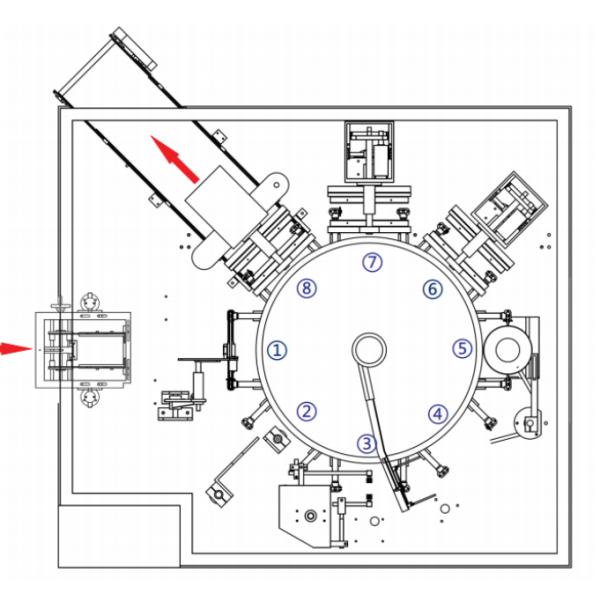 ⑦
⑧
⑥
①
⑤
②
④
③