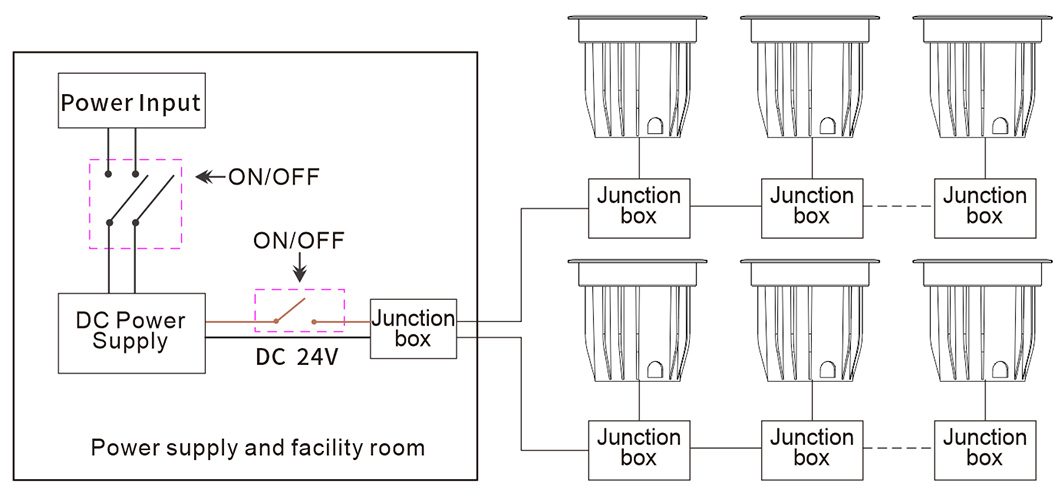 Power Input

ON/OFF

ON/OFF

DC Power Supply

DC 24V

Junction box

Power supply and facility room

Junction box

Junction box

Junction box

Junction box

Junction box

Junction box