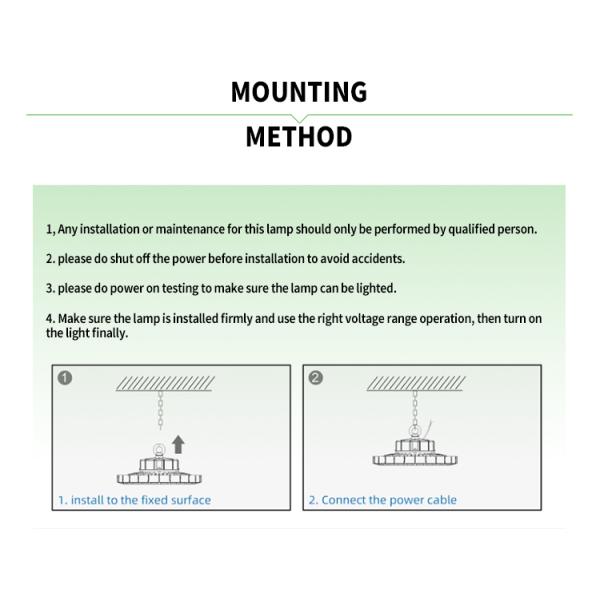 MOUNTING

METHOD

1, Any installation or maintenance for this lamp should only be performed by qualified person.

2. please do shut off the power before installation to avoid accidents.

3. please do power on testing to make sure the lamp can be lighted.

4. Make sure the lamp is installed firmly and use the right voltage range operation, then turn on the light finally.

1

1. install to the fixed surface

2

2. Connect the power cable