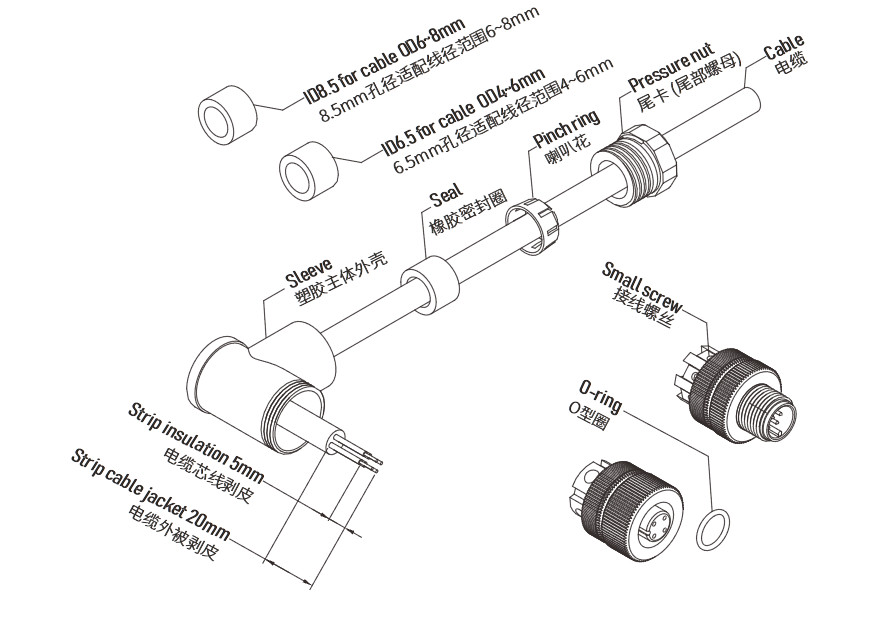 ID8.5 for cable OD6~8mm
8.5mm孔径适配线径范围6~8mm

ID6.5 for cable OD4~6mm
6.5mm孔径适配线径范围4~6mm

Pressure nut
尾卡 (尾部螺母)

Cable
电缆

Pinch ring
喇叭花

Seal
橡胶密封圈

Sleeve
塑胶主体外壳

Small screw
接线螺丝

O-ring
O型圈

Strip insulation 5mm
电缆芯线剥皮

Strip cable jacket 20mm
电缆外被剥皮