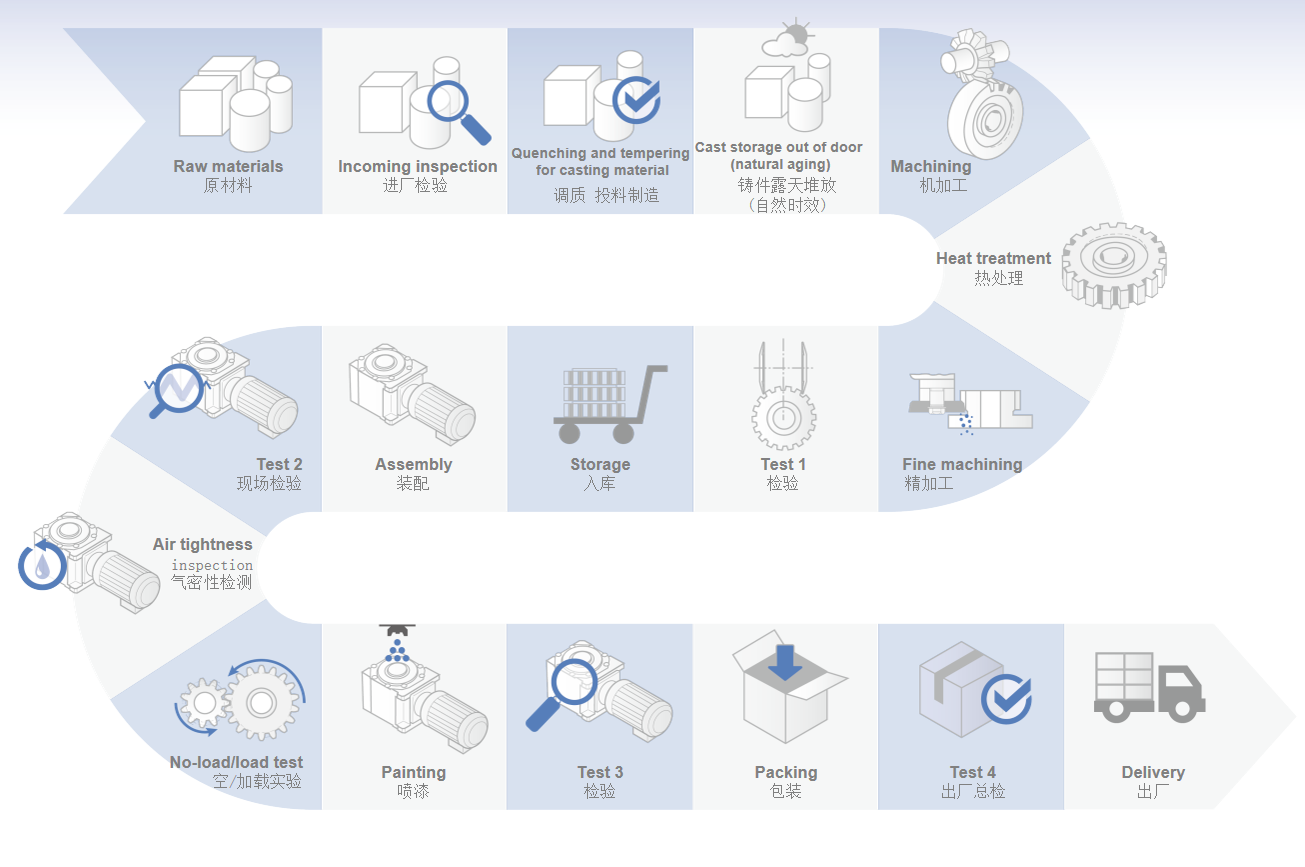 Raw materials
原材料

Incoming inspection
进厂检验

Quenching and tempering for casting material
调质 投料制造

Cast storage out of door (natural aging)
铸件露天堆放 （自然时效）

Machining
机加工

Heat treatment
热处理

Fine machining
精加工

Test 1
检验

Storage
入库

Assembly
装配

Test 2
现场检验

Air tightness inspection
气密性检测

No-load/load test
空/加载实验

Painting
喷漆

Test 3
检验

Packing
包装

Test 4
出厂总检

Delivery
出厂