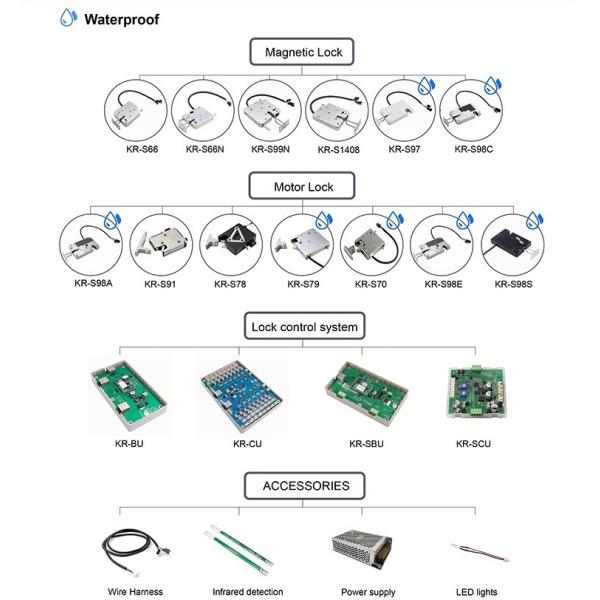 Waterproof

Magnetic Lock

KR-S66
KR-S66N
KR-S99N
KR-S1408
KR-S97
KR-S98C

Motor Lock

KR-S98A
KR-S91
KR-S78
KR-S79
KR-S70
KR-S98E
KR-S98S

Lock control system

KR-BU
KR-CU
KR-SBU
KR-SCU

ACCESSORIES

Wire Harness
Infrared detection
Power supply
LED lights