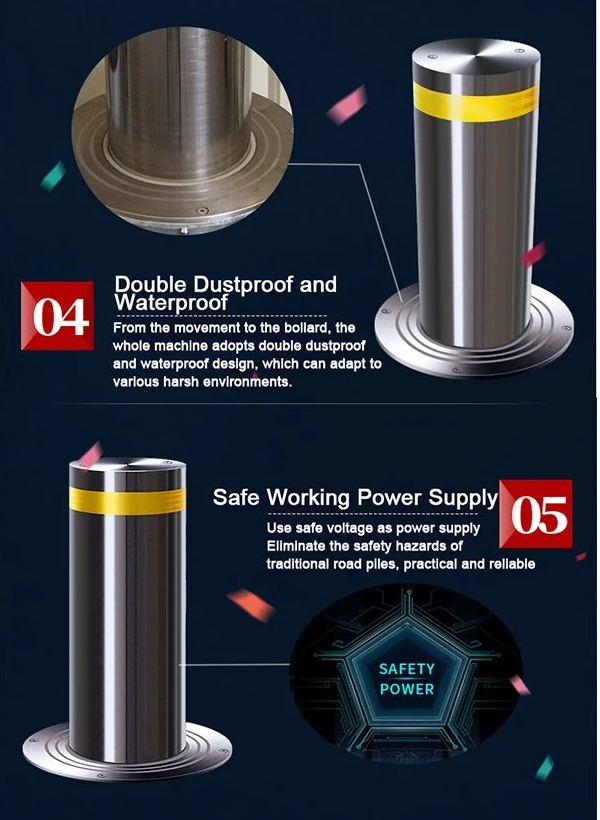 04

Double Dustproof and Waterproof

From the movement to the bollard, the whole machine adopts double dustproof and waterproof design, which can adapt to various harsh environments.

Safe Working Power Supply

05

Use safe voltage as power supply
Eliminate the safety hazards of traditional road piles, practical and reliable

SAFETY POWER