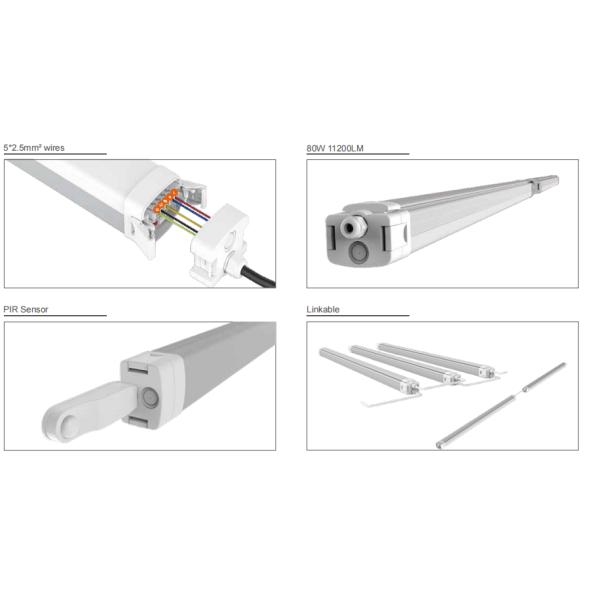 5*2.5mm² wires

80W 11200LM

PIR Sensor

Linkable