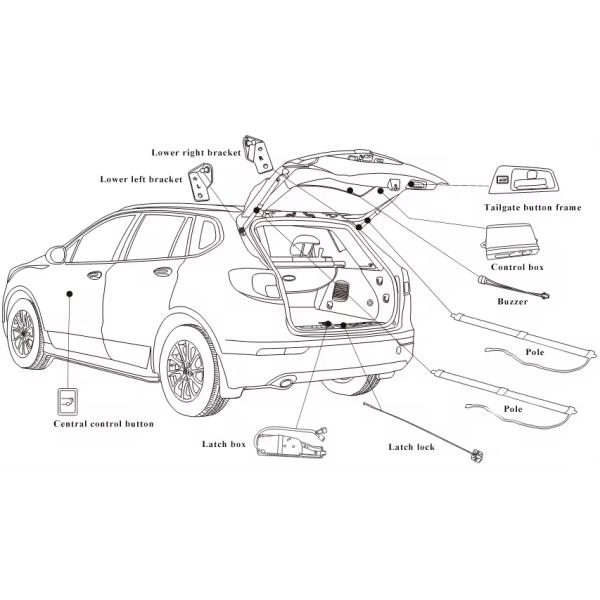 Lower right bracket

Lower left bracket

Tailgate button frame

Control box

Buzzer

Pole

Pole

Central control button

Latch box

Latch lock