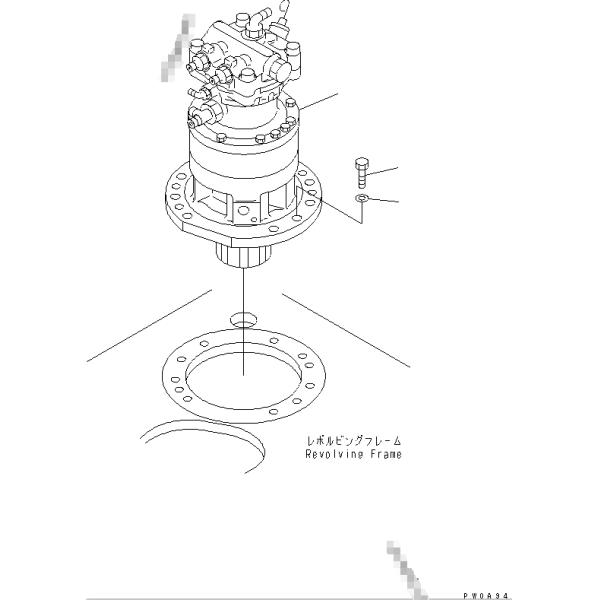 レボルビングフレーム
Revolving Frame

PW0A94