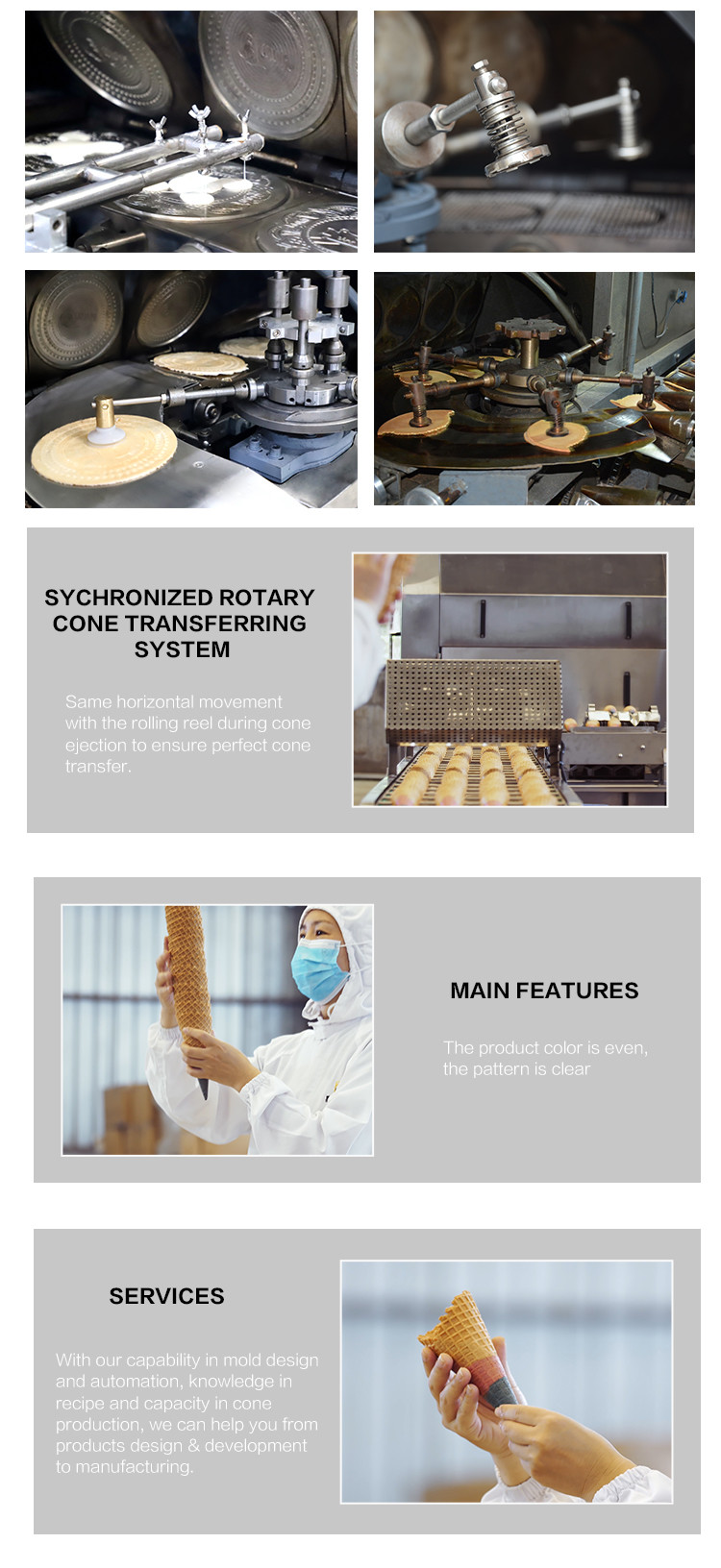 SYCHRONIZED ROTARY CONE TRANSFERRING SYSTEM

Same horizontal movement with the rolling reel during cone ejection to ensure perfect cone transfer.

MAIN FEATURES

The product color is even, the pattern is clear

SERVICES

With our capability in mold design and automation, knowledge in recipe and capacity in cone production, we can help you from products design & development to manufacturing.