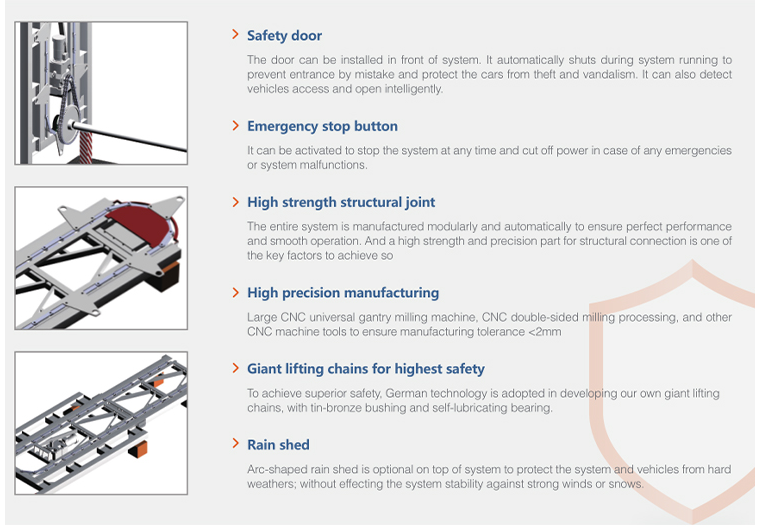 Safety door

The door can be installed in front of system. It automatically shuts during system running to prevent entrance by mistake and protect the cars from theft and vandalism. It can also detect vehicles access and open intelligently.

Emergency stop button

It can be activated to stop the system at any time and cut off power in case of any emergencies or system malfunctions.

High strength structural joint

The entire system is manufactured modularly and automatically to ensure perfect performance and smooth operation. And a high strength and precision part for structural connection is one of the key factors to achieve so

High precision manufacturing

Large CNC universal gantry milling machine, CNC double-sided milling processing, and other CNC machine tools to ensure manufacturing tolerance <2mm

Giant lifting chains for highest safety

To achieve superior safety, German technology is adopted in developing our own giant lifting chains, with tin-bronze bushing and self-lubricating bearing.

Rain shed

Arc-shaped rain shed is optional on top of system to protect the system and vehicles from hard weathers; without effecting the system stability against strong winds or snows.