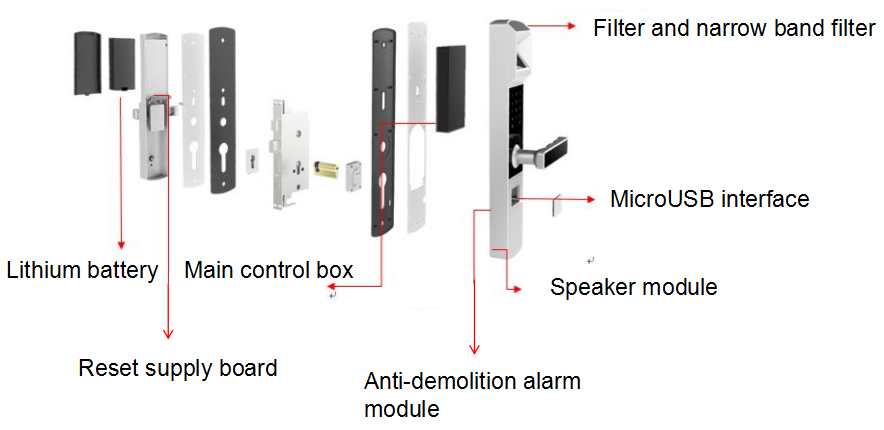 Filter and narrow band filter

MicroUSB interface

Lithium battery

Main control box

Speaker module

Reset supply board

Anti-demolition alarm module