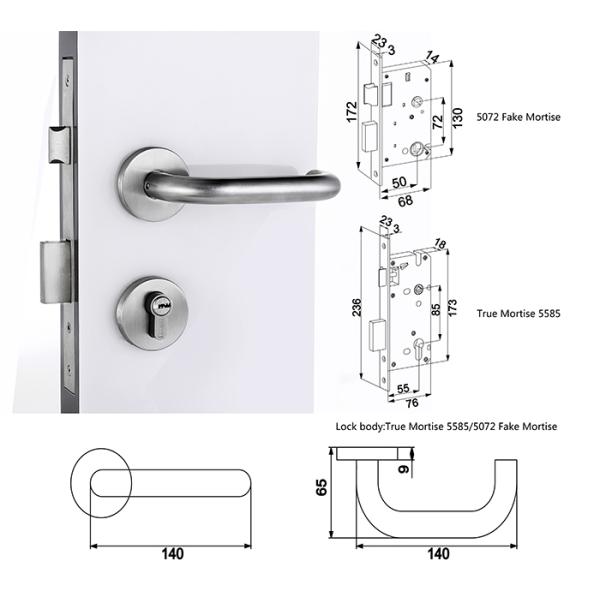 23
3
14
172
72
130
50
68
5072 Fake Mortise

23
3
18
236
85
173
55
76
True Mortise 5585

Lock body:True Mortise 5585/5072 Fake Mortise

140

65
9
140